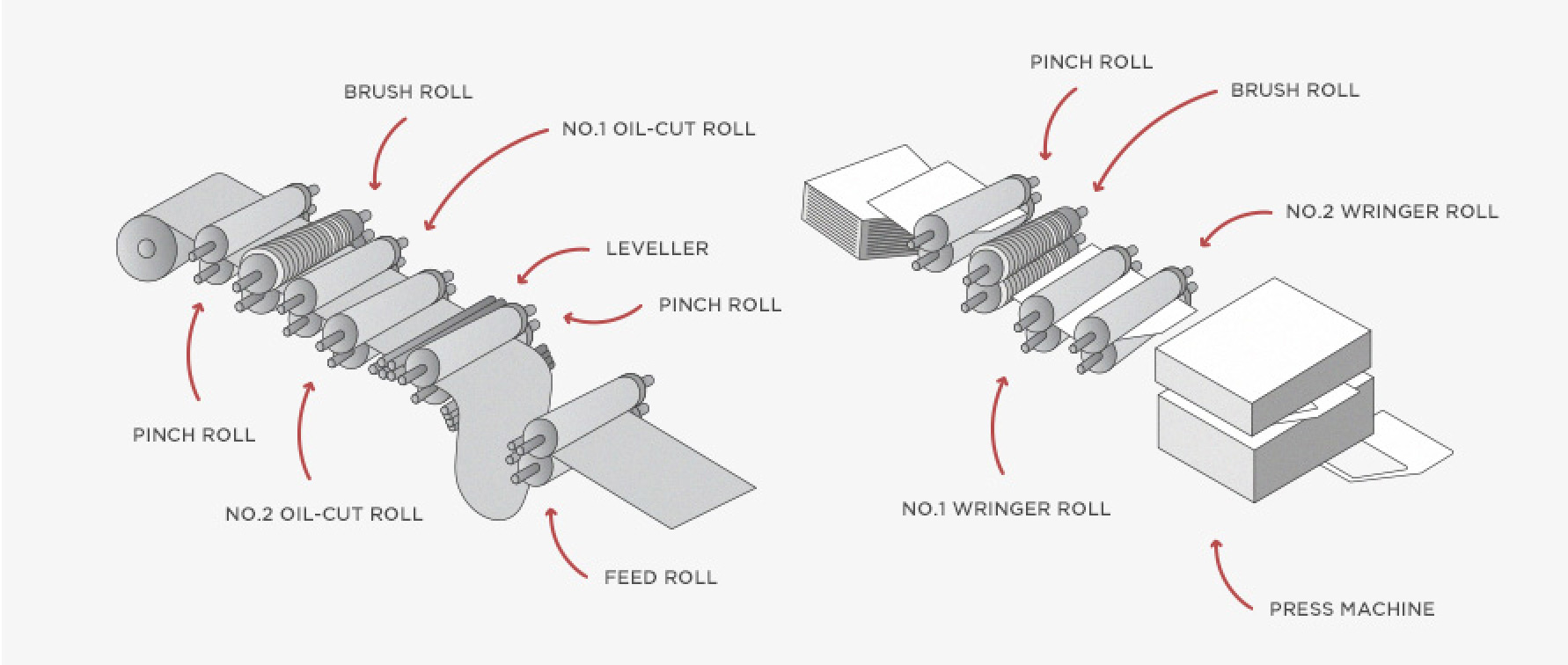 BRUSH ROLL

NO.1 OIL-CUT ROLL

LEVELLER

PINCH ROLL

PINCH ROLL

NO.2 OIL-CUT ROLL

FEED ROLL

PINCH ROLL

BRUSH ROLL

NO.2 WRINGER ROLL

NO.1 WRINGER ROLL

PRESS MACHINE