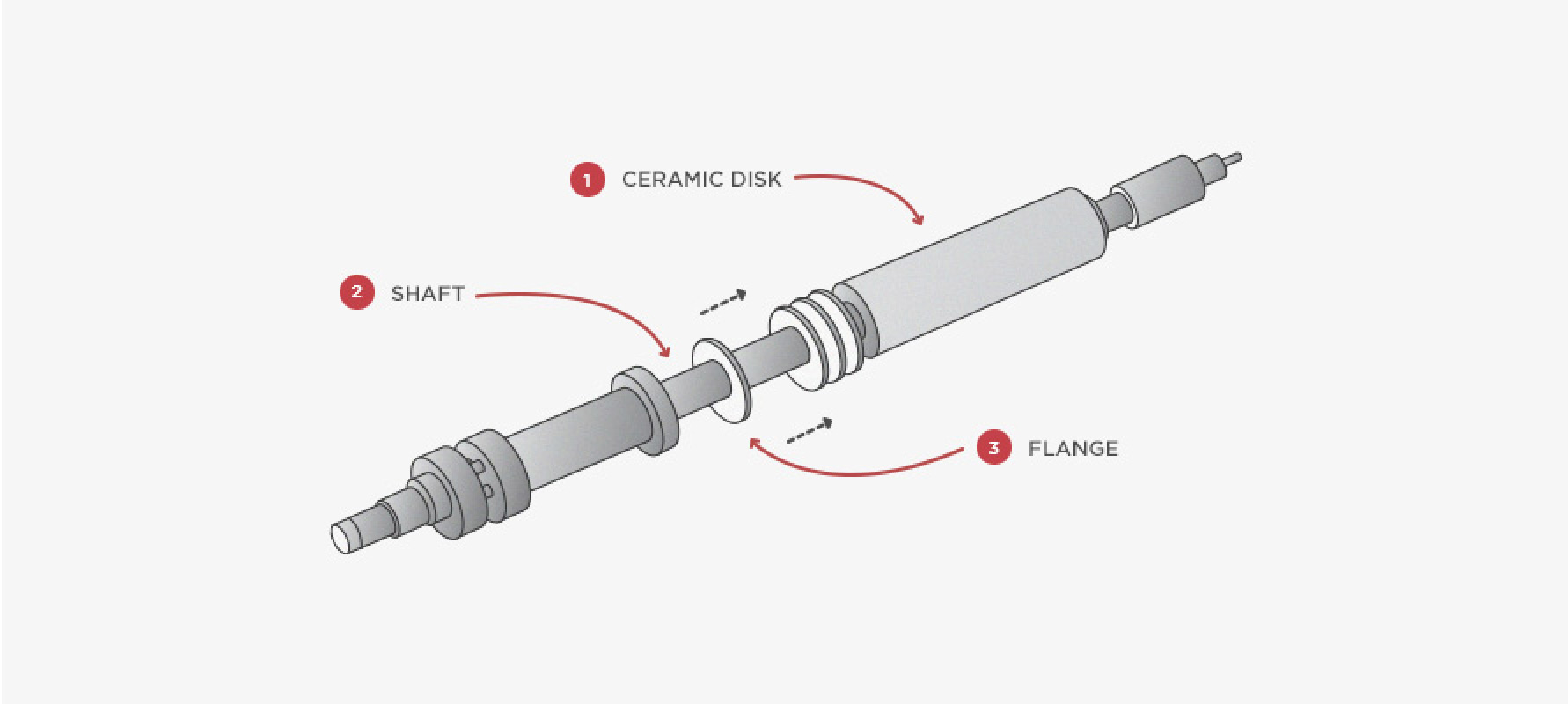 1 CERAMIC DISK

2 SHAFT

3 FLANGE