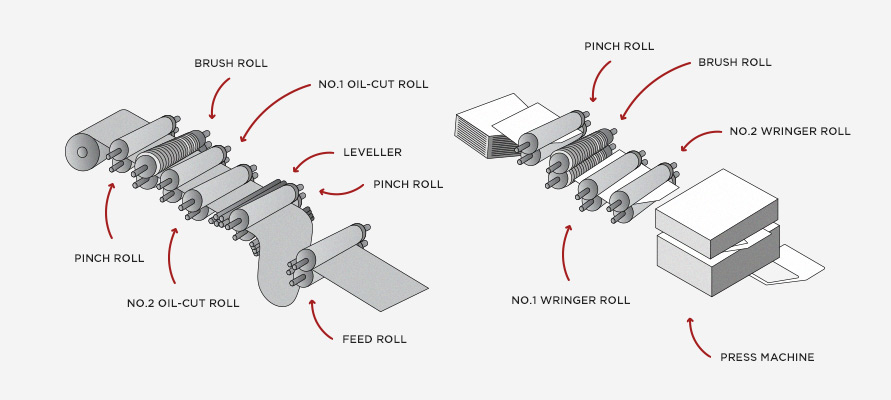 BRUSH ROLL

NO.1 OIL-CUT ROLL

LEVELLER

PINCH ROLL

PINCH ROLL

NO.2 OIL-CUT ROLL

FEED ROLL

PINCH ROLL

BRUSH ROLL

NO.2 WRINGER ROLL

NO.1 WRINGER ROLL

PRESS MACHINE