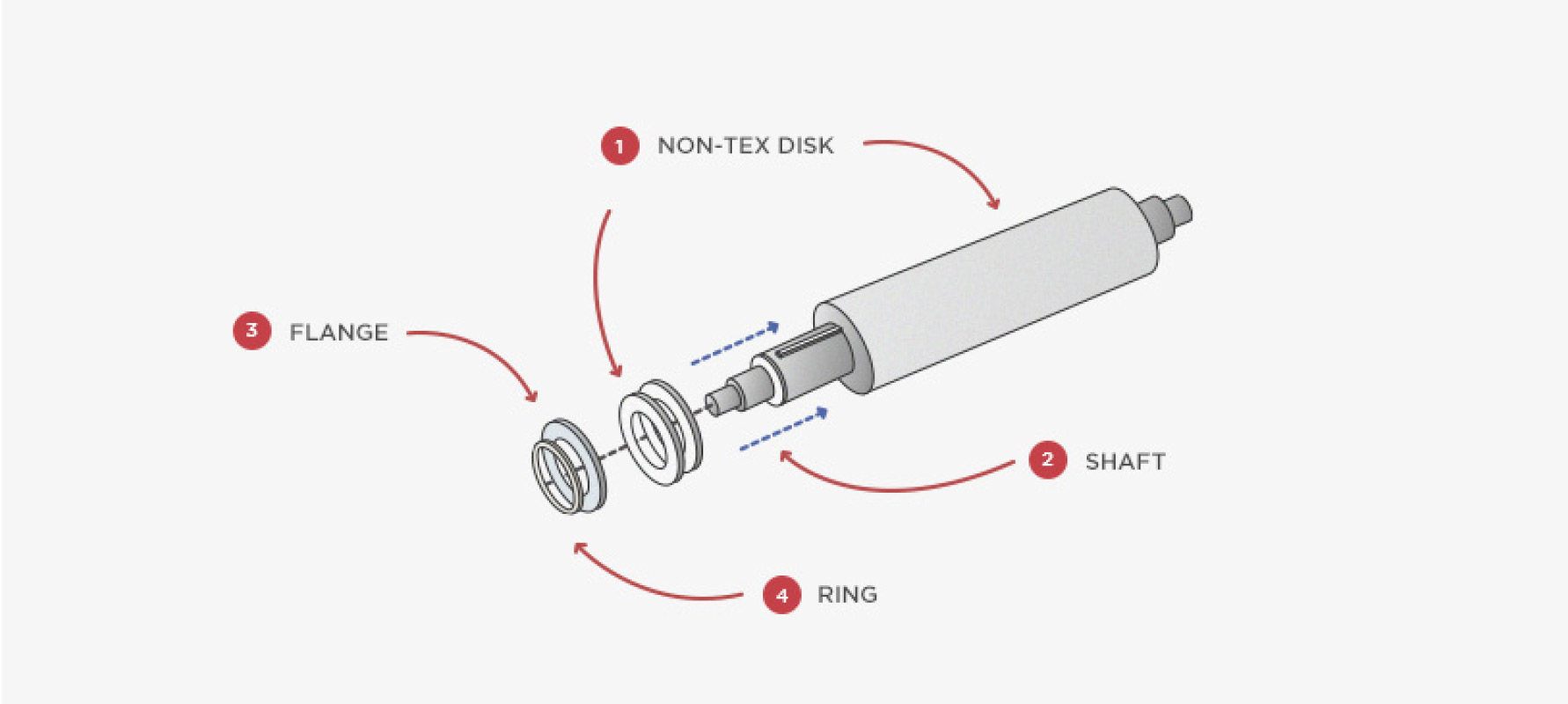 1 NON-TEX DISK

3 FLANGE

2 SHAFT

4 RING